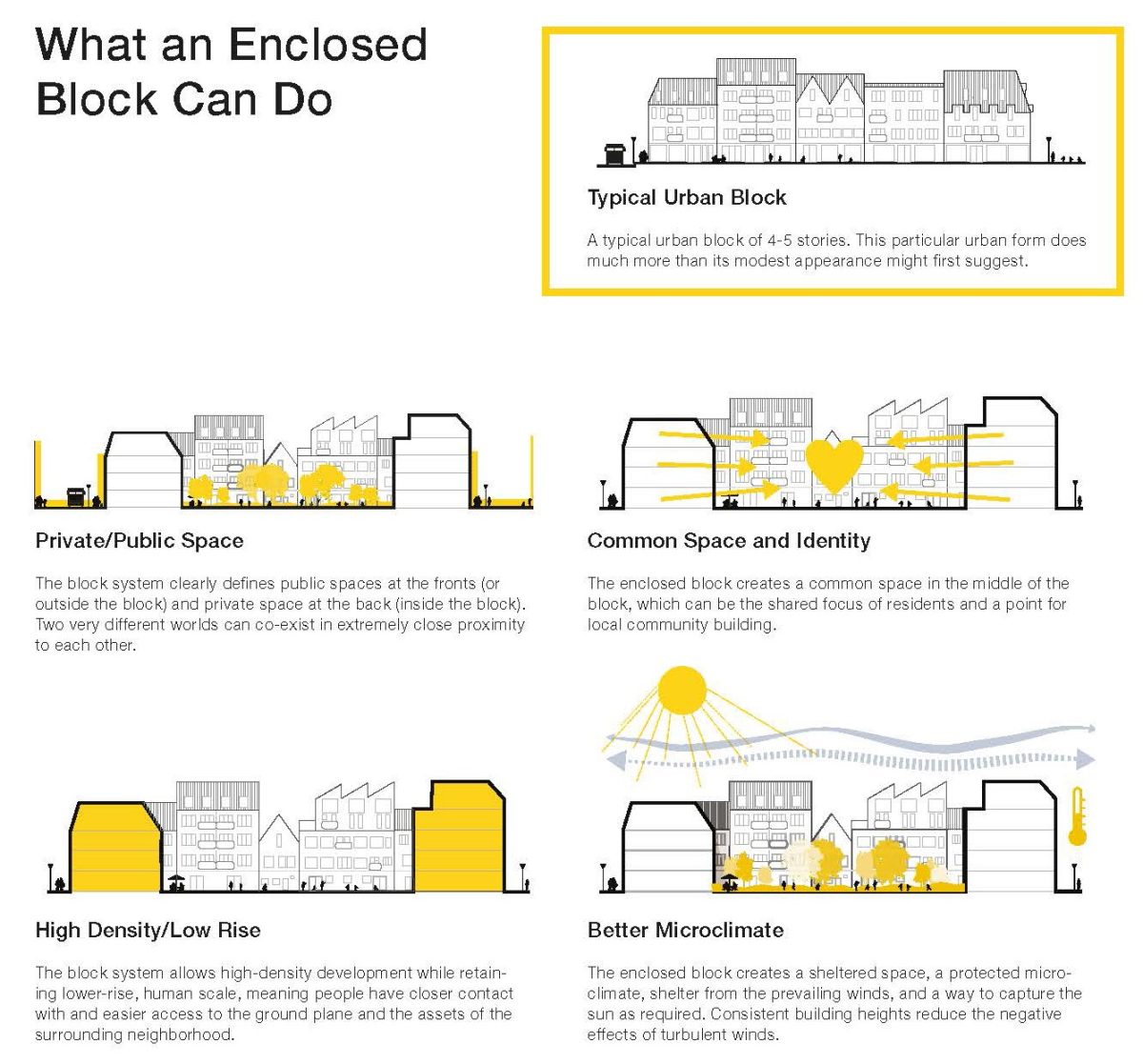 What an Enclosed Block Can Do

Typical Urban Block

A typical urban block of 4-5 stories. This particular urban form does much more than its modest appearance might first suggest.

Private/Public Space

The block system clearly defines public spaces at the fronts (or outside the block) and private space at the back (inside the block). Two very different worlds can co-exist in extremely close proximity to each other.

Common Space and Identity

The enclosed block creates a common space in the middle of the block, which can be the shared focus of residents and a point for local community building.

High Density/Low Rise

The block system allows high-density development while retaining lower-rise, human scale, meaning people have closer contact with and easier access to the ground plane and the assets of the surrounding neighborhood.

Better Microclimate

The enclosed block creates a sheltered space, a protected microclimate, shelter from the prevailing winds, and a way to capture the sun as required. Consistent building heights reduce the negative effects of turbulent winds.